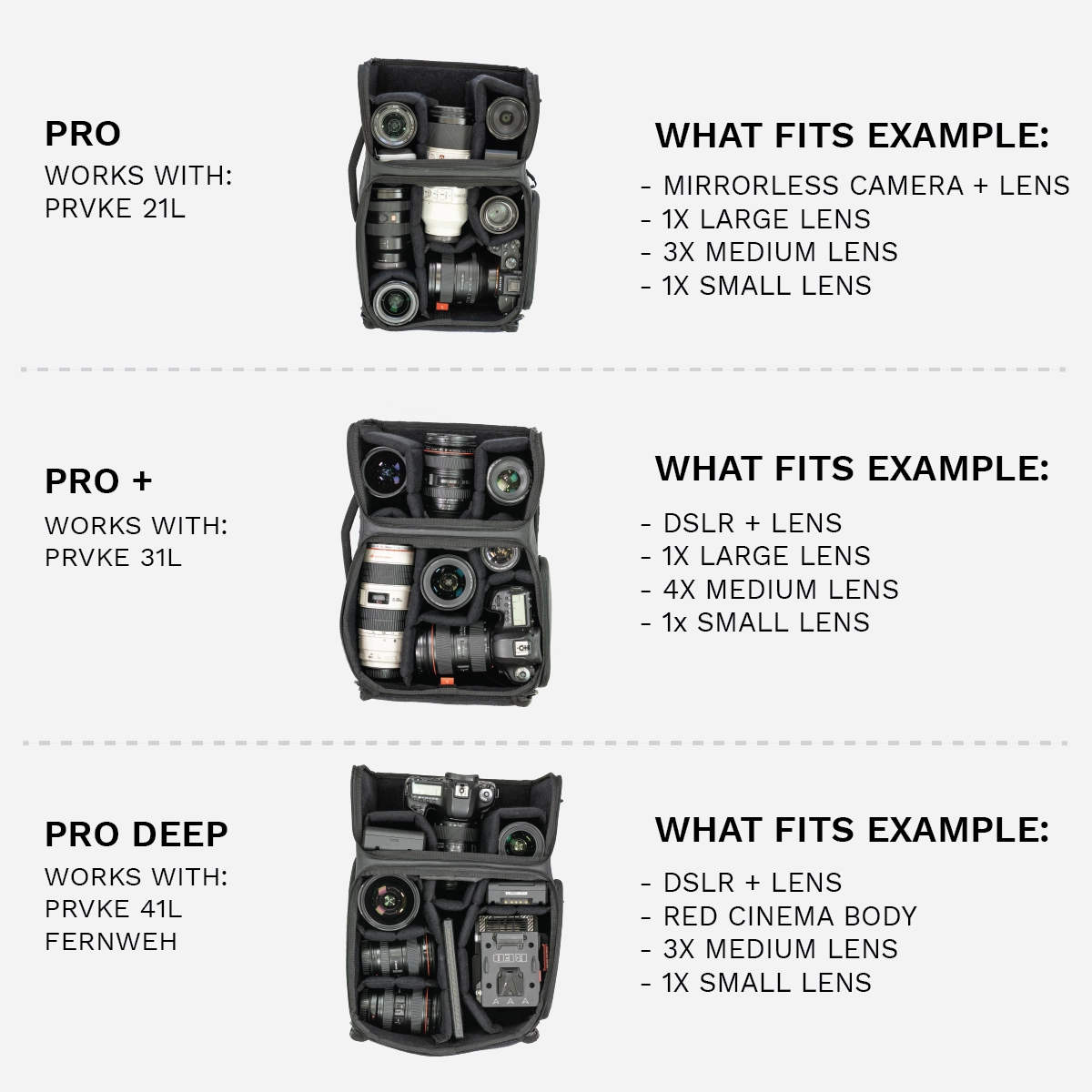 PRO
WORKS WITH:
PRVKE 21L

WHAT FITS EXAMPLE:
- MIRRORLESS CAMERA + LENS
- 1X LARGE LENS
- 3X MEDIUM LENS
- 1X SMALL LENS

PRO +
WORKS WITH:
PRVKE 31L

WHAT FITS EXAMPLE:
- DSLR + LENS
- 1X LARGE LENS
- 4X MEDIUM LENS
- 1x SMALL LENS

PRO DEEP
WORKS WITH:
PRVKE 41L
FERNWEH

WHAT FITS EXAMPLE:
- DSLR + LENS
- RED CINEMA BODY
- 3X MEDIUM LENS
- 1X SMALL LENS